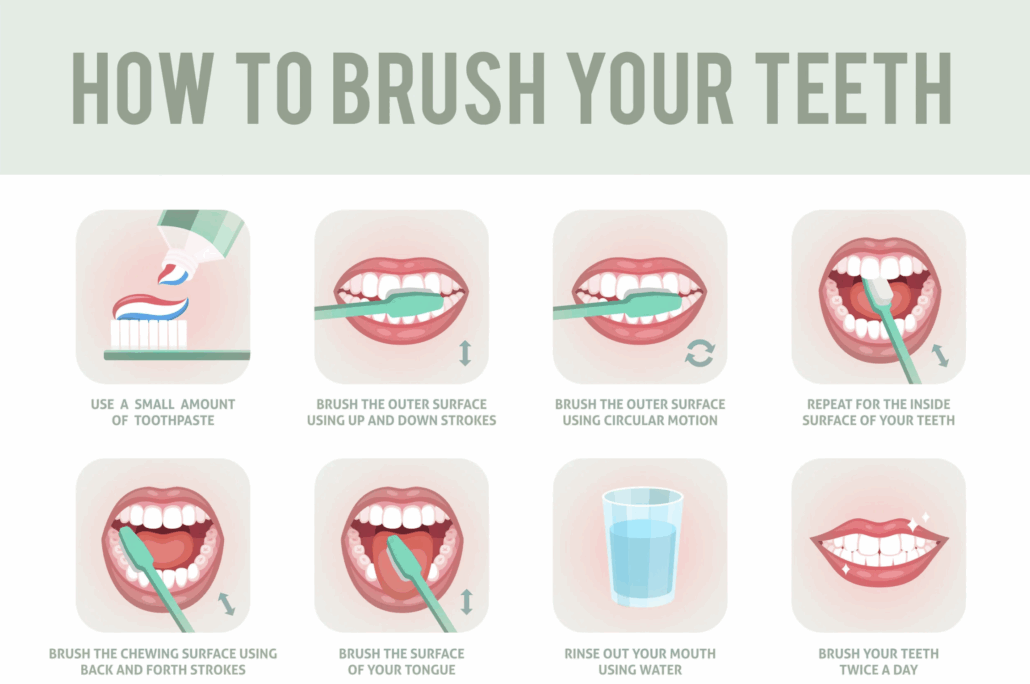 HOW TO BRUSH YOUR TEETH

USE A SMALL AMOUNT OF TOOTHPASTE

BRUSH THE OUTER SURFACE USING UP AND DOWN STROKES

BRUSH THE OUTER SURFACE USING CIRCULAR MOTION

REPEAT FOR THE INSIDE SURFACE OF YOUR TEETH

BRUSH THE CHEWING SURFACE USING BACK AND FORTH STROKES

BRUSH THE SURFACE OF YOUR TONGUE

RINSE OUT YOUR MOUTH USING WATER

BRUSH YOUR TEETH TWICE A DAY